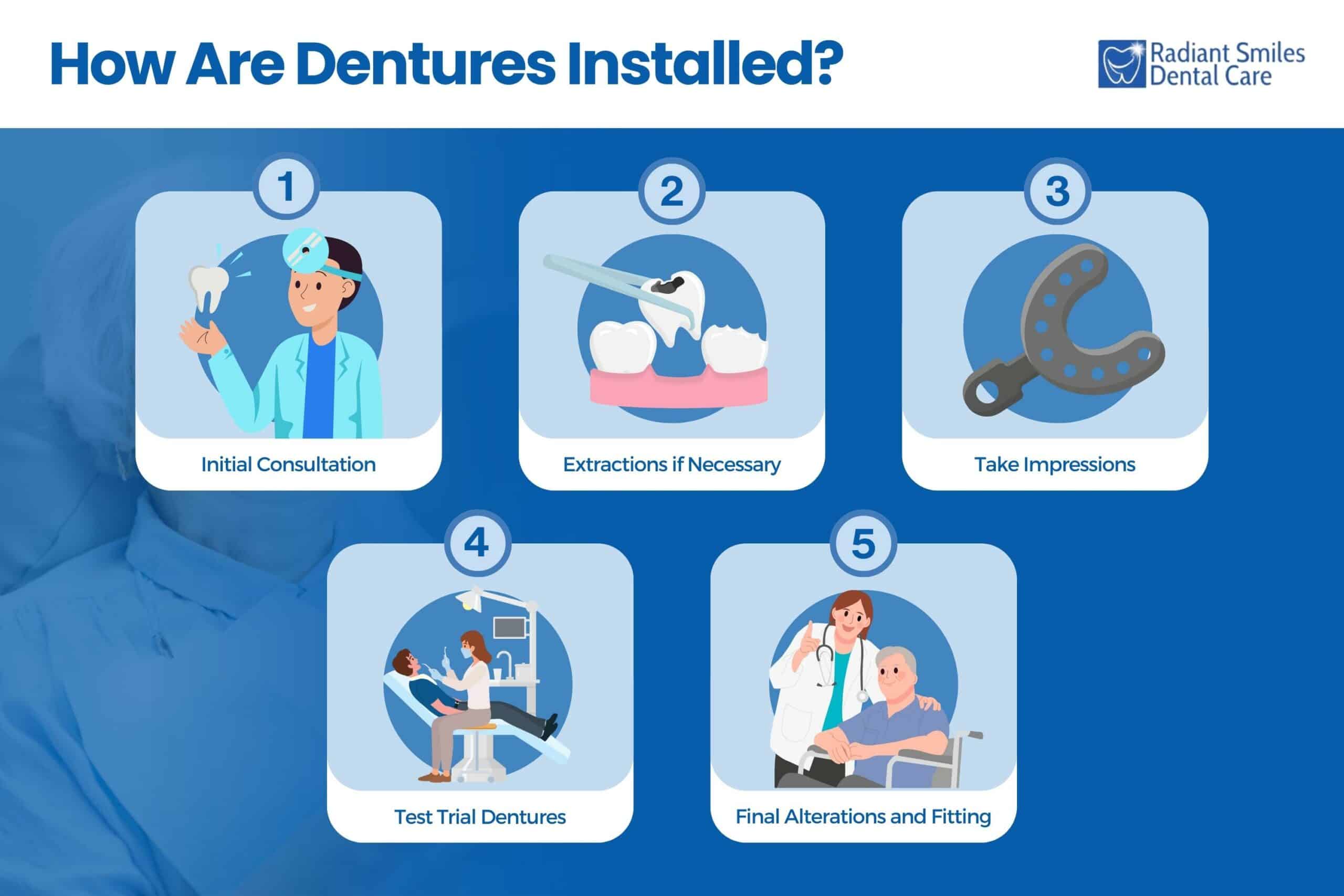 How Are Dentures Installed?

Radiant Smiles Dental Care

1
Initial Consultation

2
Extractions if Necessary

3
Take Impressions

4
Test Trial Dentures

5
Final Alterations and Fitting