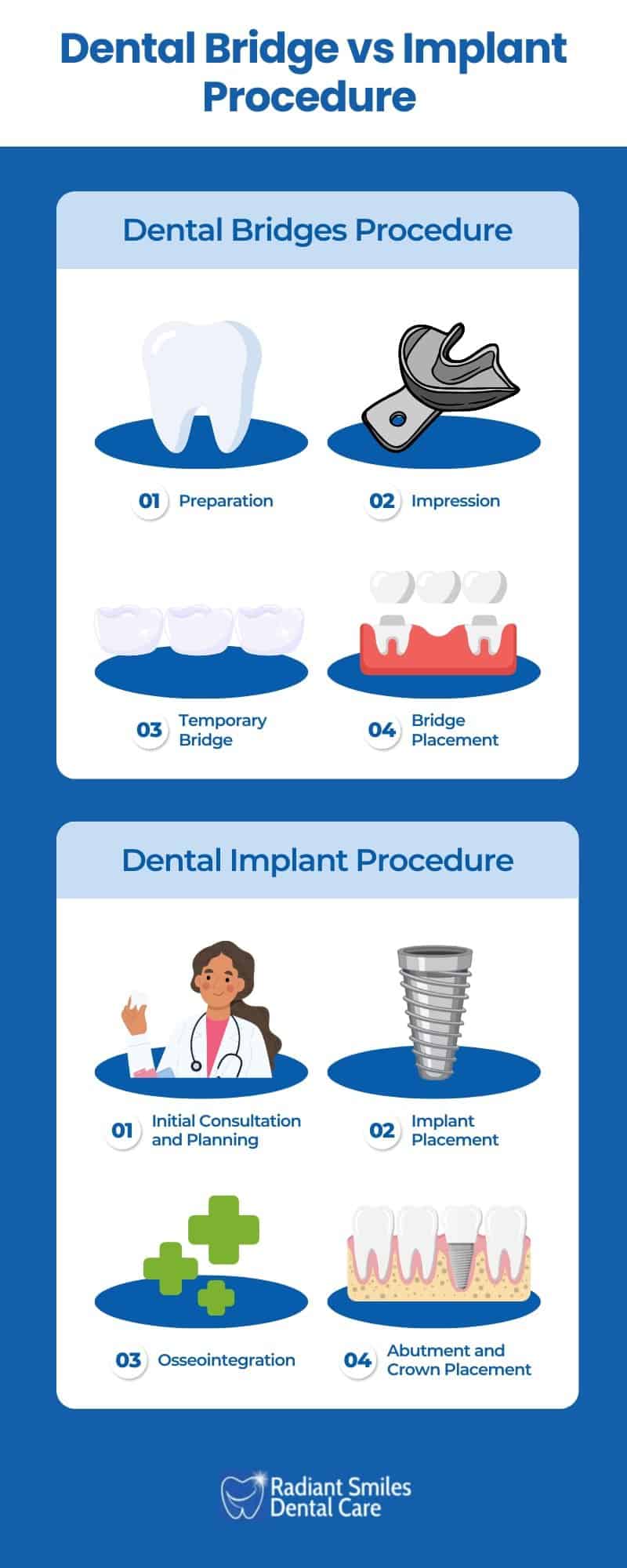 Dental Bridge vs Implant Procedure

Dental Bridges Procedure

01 Preparation

02 Impression

03 Temporary Bridge

04 Bridge Placement

Dental Implant Procedure

01 Initial Consultation and Planning

02 Implant Placement

03 Osseointegration

04 Abutment and Crown Placement

Radiant Smiles Dental Care